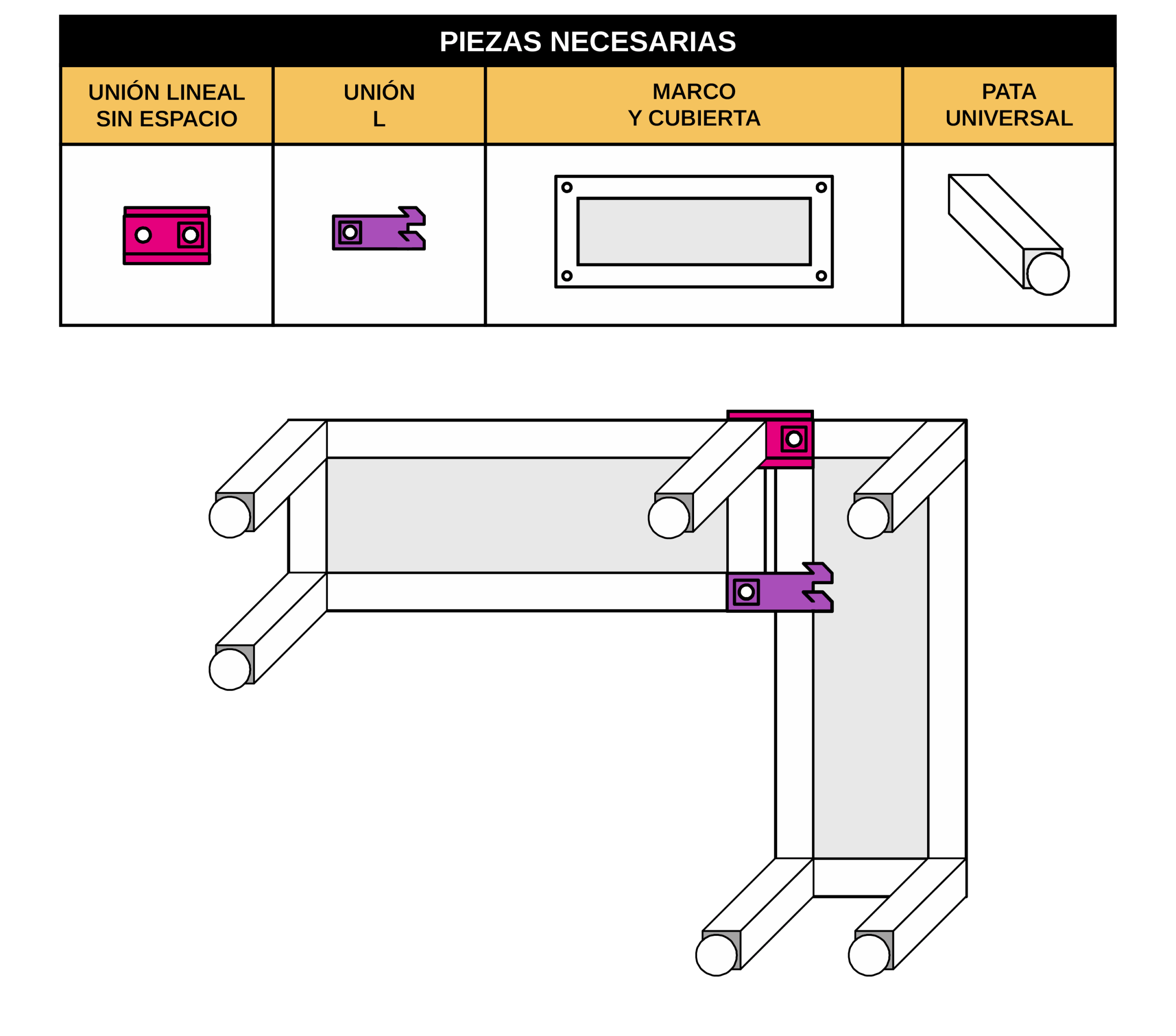 PIEZAS NECESARIAS

| UNIÓN LINEAL SIN ESPACIO | UNIÓN L | MARCO Y CUBIERTA | PATA UNIVERSAL |
|---|---|---|---|
| | | | |